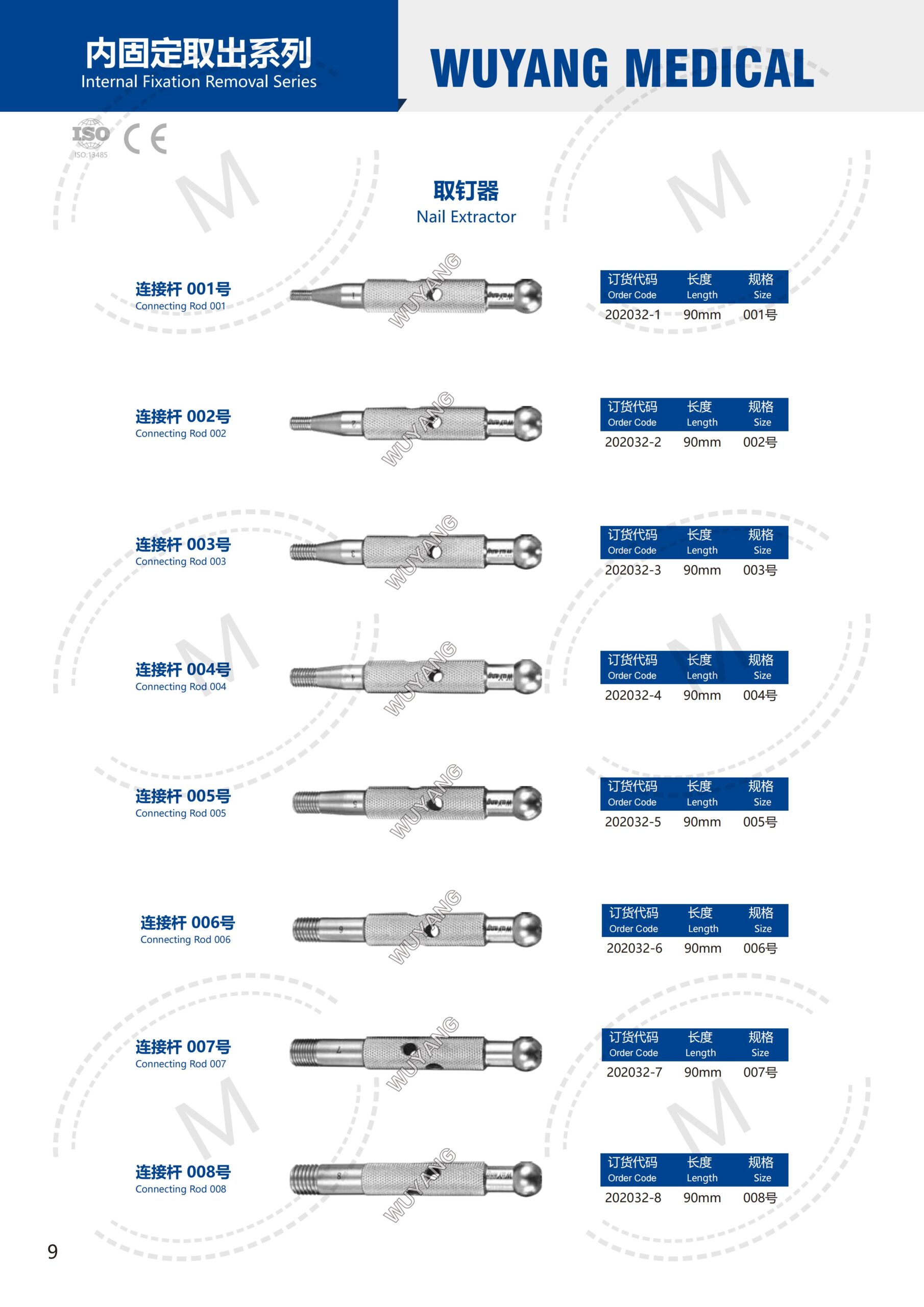 内固定取出系列
Internal Fixation Removal Series

WUYANG MEDICAL

ISO
ISO 13485
CE

取钉器
Nail Extractor

连接杆 001号
Connecting Rod 001

WUYANG

| 订货代码 Order Code | 长度 Length | 规格 Size |
|---|---|---|
| 202032-1 | 90mm | 001号 |

连接杆 002号
Connecting Rod 002

WUYANG

| 订货代码 Order Code | 长度 Length | 规格 Size |
|---|---|---|
| 202032-2 | 90mm | 002号 |

连接杆 003号
Connecting Rod 003

WUYANG

| 订货代码 Order Code | 长度 Length | 规格 Size |
|---|---|---|
| 202032-3 | 90mm | 003号 |

连接杆 004号
Connecting Rod 004

WUYANG

| 订货代码 Order Code | 长度 Length | 规格 Size |
|---|---|---|
| 202032-4 | 90mm | 004号 |

连接杆 005号
Connecting Rod 005

WUYANG

| 订货代码 Order Code | 长度 Length | 规格 Size |
|---|---|---|
| 202032-5 | 90mm | 005号 |

连接杆 006号
Connecting Rod 006

WUYANG

| 订货代码 Order Code | 长度 Length | 规格 Size |
|---|---|---|
| 202032-6 | 90mm | 006号 |

连接杆 007号
Connecting Rod 007

WUYANG

| 订货代码 Order Code | 长度 Length | 规格 Size |
|---|---|---|
| 202032-7 | 90mm | 007号 |

连接杆 008号
Connecting Rod 008

WUYANG

| 订货代码 Order Code | 长度 Length | 规格 Size |
|---|---|---|
| 202032-8 | 90mm | 008号 |

9