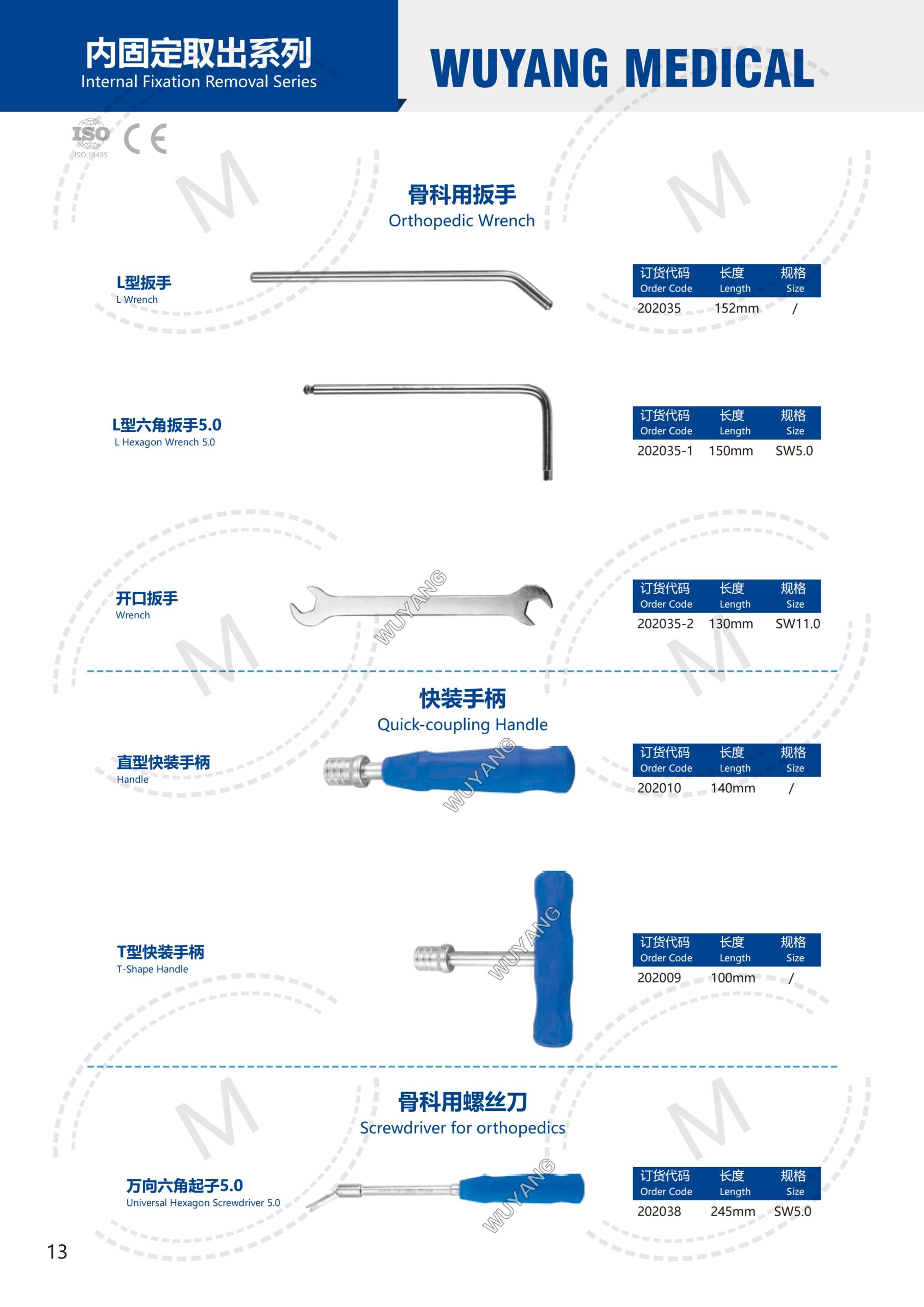 内固定取出系列
Internal Fixation Removal Series

WUYANG MEDICAL

ISO
ISO 13485
CE

骨科用扳手
Orthopedic Wrench

L型扳手
L Wrench

| 订货代码 Order Code | 长度 Length | 规格 Size |
|---|---|---|
| 202035 | 152mm | / |

L型六角扳手5.0
L Hexagon Wrench 5.0

| 订货代码 Order Code | 长度 Length | 规格 Size |
|---|---|---|
| 202035-1 | 150mm | SW5.0 |

开口扳手
Wrench

WUYANG

| 订货代码 Order Code | 长度 Length | 规格 Size |
|---|---|---|
| 202035-2 | 130mm | SW11.0 |

快装手柄
Quick-coupling Handle

直型快装手柄
Handle

WUYANG

| 订货代码 Order Code | 长度 Length | 规格 Size |
|---|---|---|
| 202010 | 140mm | / |

T型快装手柄
T-Shape Handle

WUYANG

| 订货代码 Order Code | 长度 Length | 规格 Size |
|---|---|---|
| 202009 | 100mm | / |

骨科用螺丝刀
Screwdriver for orthopedics

万向六角起子5.0
Universal Hexagon Screwdriver 5.0

WUYANG

| 订货代码 Order Code | 长度 Length | 规格 Size |
|---|---|---|
| 202038 | 245mm | SW5.0 |

13