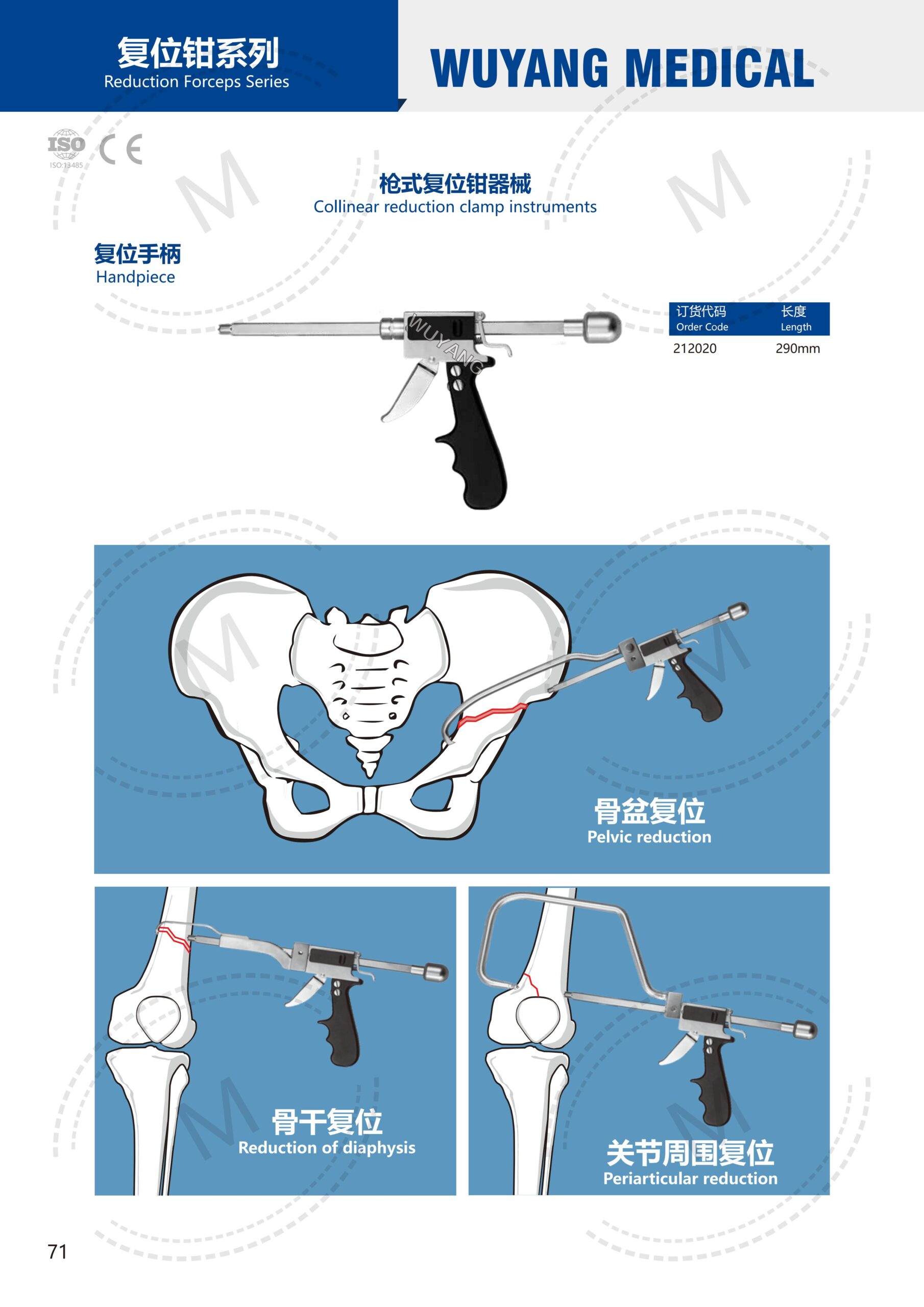 复位钳系列
Reduction Forceps Series

WUYANG MEDICAL

ISO
ISO:13485
CE

枪式复位钳器械
Collinear reduction clamp instruments

复位手柄
Handpiece

WUYANG

| 订货代码 Order Code | 长度 Length |
|---|---|
| 212020 | 290mm |

骨盆复位
Pelvic reduction

骨干复位
Reduction of diaphysis

关节周围复位
Periarticular reduction

71