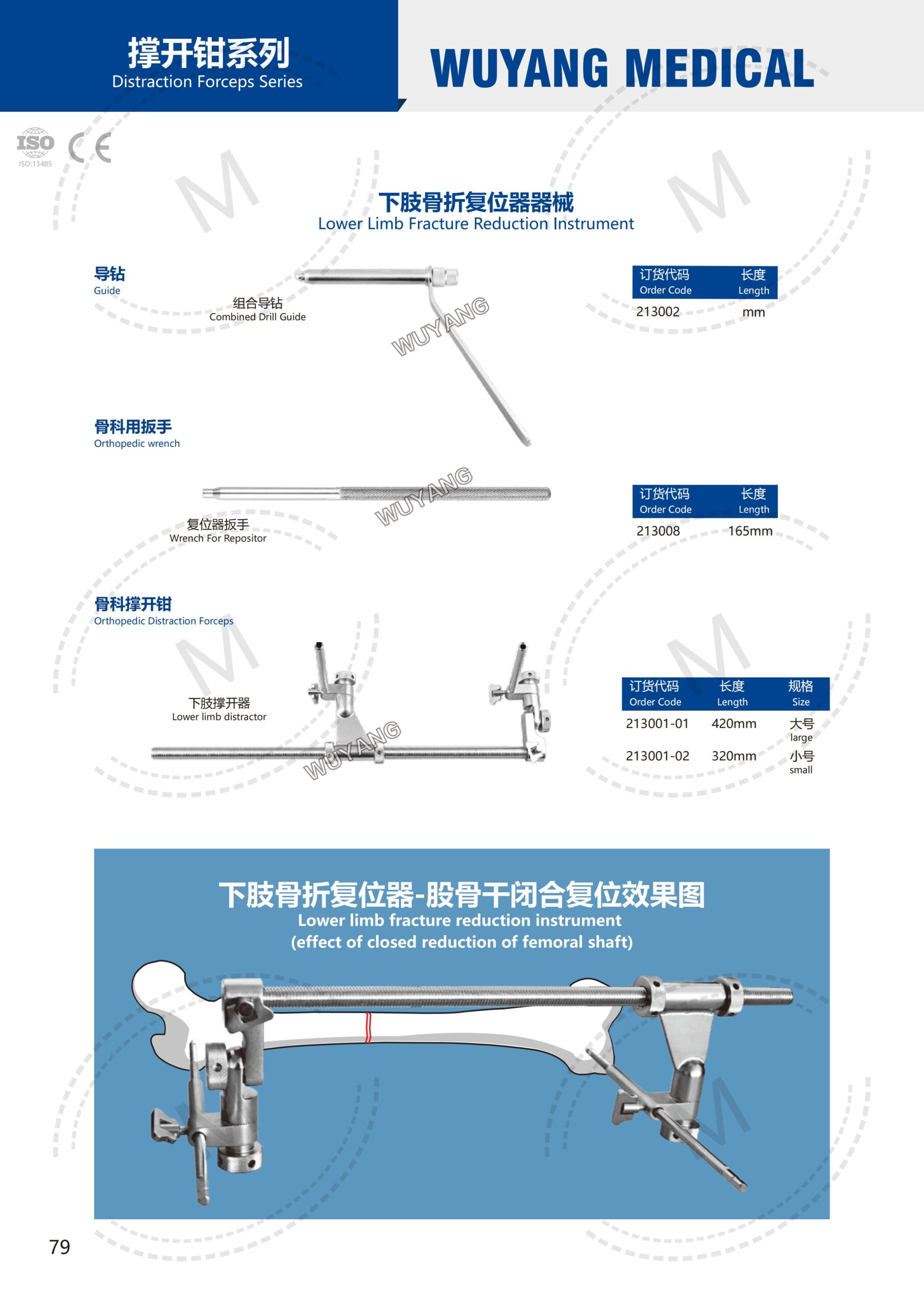 撑开钳系列
Distraction Forceps Series

WUYANG MEDICAL

ISO
ISO:13485
CE

下肢骨折复位器器械
Lower Limb Fracture Reduction Instrument

导钻
Guide

组合导钻
Combined Drill Guide

WUYANG

| 订货代码 Order Code | 长度 Length |
|---|---|
| 213002 | mm |

骨科用扳手
Orthopedic wrench

WUYANG

复位器扳手
Wrench For Repositor

| 订货代码 Order Code | 长度 Length |
|---|---|
| 213008 | 165mm |

骨科撑开钳
Orthopedic Distraction Forceps

下肢撑开器
Lower limb distractor

WUYANG

| 订货代码 Order Code | 长度 Length | 规格 Size |
|---|---|---|
| 213001-01 | 420mm | 大号 large |
| 213001-02 | 320mm | 小号 small |

下肢骨折复位器-股骨干闭合复位效果图
Lower limb fracture reduction instrument
(effect of closed reduction of femoral shaft)

79