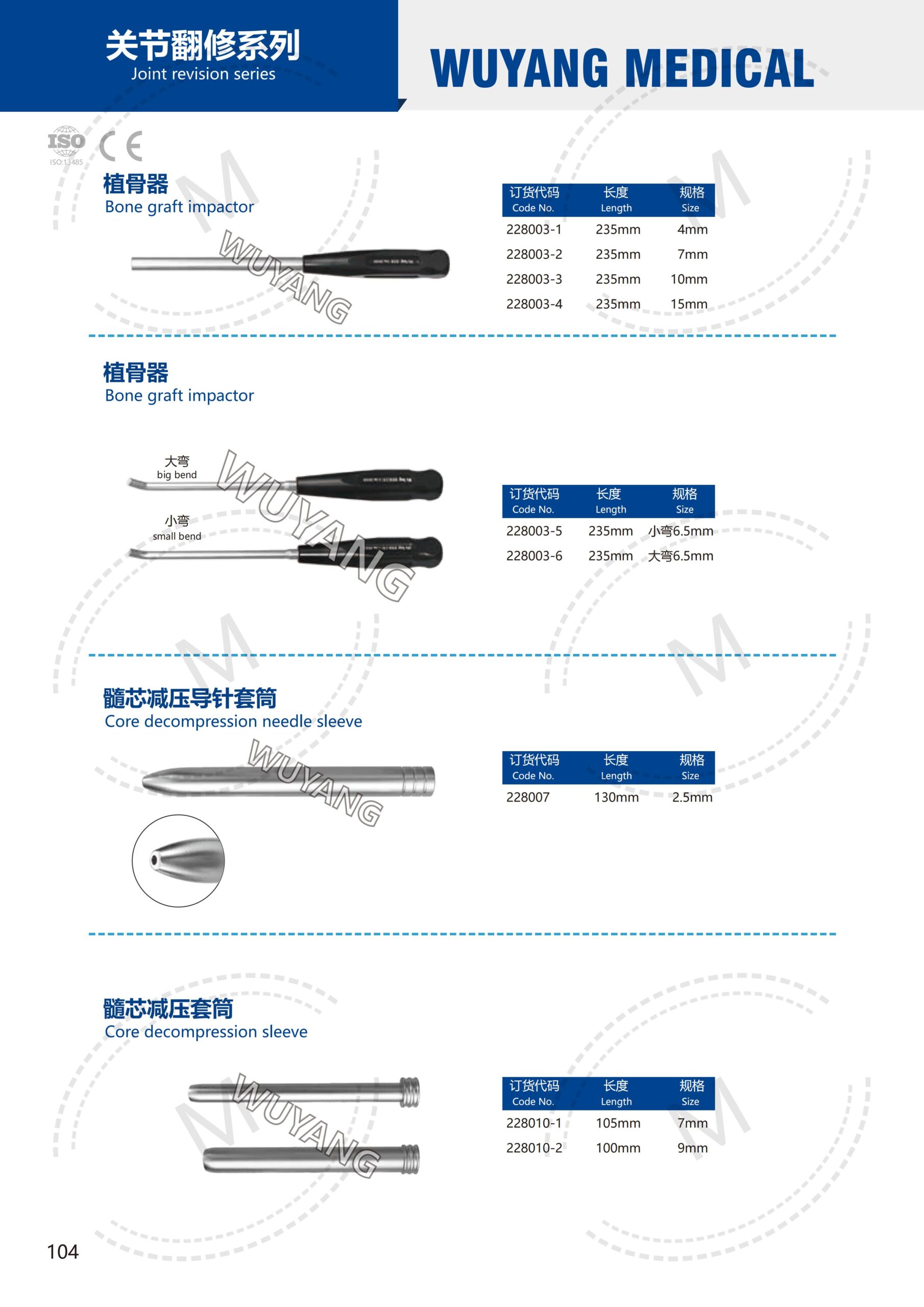 关节翻修系列
Joint revision series

WUYANG MEDICAL

ISO
ISO:13485
CE

植骨器
Bone graft impactor

WUYANG

| 订货代码 Code No. | 长度 Length | 规格 Size |
|---|---|---|
| 228003-1 | 235mm | 4mm |
| 228003-2 | 235mm | 7mm |
| 228003-3 | 235mm | 10mm |
| 228003-4 | 235mm | 15mm |

植骨器
Bone graft impactor

大弯
big bend
小弯
small bend

WUYANG

| 订货代码 Code No. | 长度 Length | 规格 Size |
|---|---|---|
| 228003-5 | 235mm | 小弯6.5mm |
| 228003-6 | 235mm | 大弯6.5mm |

髓芯减压导针套筒
Core decompression needle sleeve

WUYANG

| 订货代码 Code No. | 长度 Length | 规格 Size |
|---|---|---|
| 228007 | 130mm | 2.5mm |

髓芯减压套筒
Core decompression sleeve

WUYANG

| 订货代码 Code No. | 长度 Length | 规格 Size |
|---|---|---|
| 228010-1 | 105mm | 7mm |
| 228010-2 | 100mm | 9mm |

104