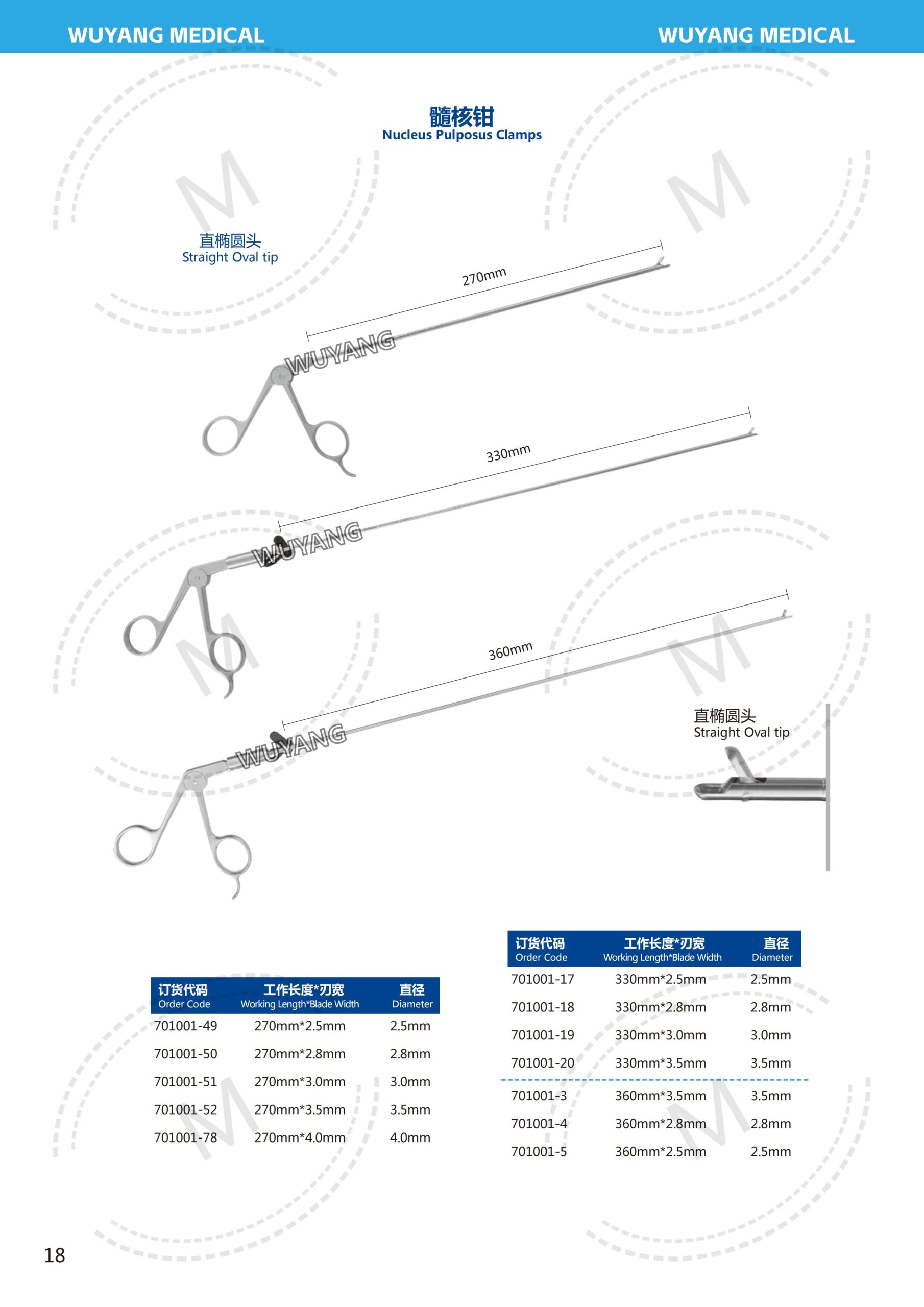 WUYANG MEDICAL WUYANG MEDICAL

髓核钳
Nucleus Pulposus Clamps

直椭圆头
Straight Oval tip

270mm

WUYANG

330mm

WUYANG

360mm

WUYANG

直椭圆头
Straight Oval tip

| 订货代码 Order Code | 工作长度*刃宽 Working Length*Blade Width | 直径 Diameter |
|---|---|---|
| 701001-49 | 270mm*2.5mm | 2.5mm |
| 701001-50 | 270mm*2.8mm | 2.8mm |
| 701001-51 | 270mm*3.0mm | 3.0mm |
| 701001-52 | 270mm*3.5mm | 3.5mm |
| 701001-78 | 270mm*4.0mm | 4.0mm |

| 订货代码 Order Code | 工作长度*刃宽 Working Length*Blade Width | 直径 Diameter |
|---|---|---|
| 701001-17 | 330mm*2.5mm | 2.5mm |
| 701001-18 | 330mm*2.8mm | 2.8mm |
| 701001-19 | 330mm*3.0mm | 3.0mm |
| 701001-20 | 330mm*3.5mm | 3.5mm |
| 701001-3 | 360mm*3.5mm | 3.5mm |
| 701001-4 | 360mm*2.8mm | 2.8mm |
| 701001-5 | 360mm*2.5mm | 2.5mm |

18