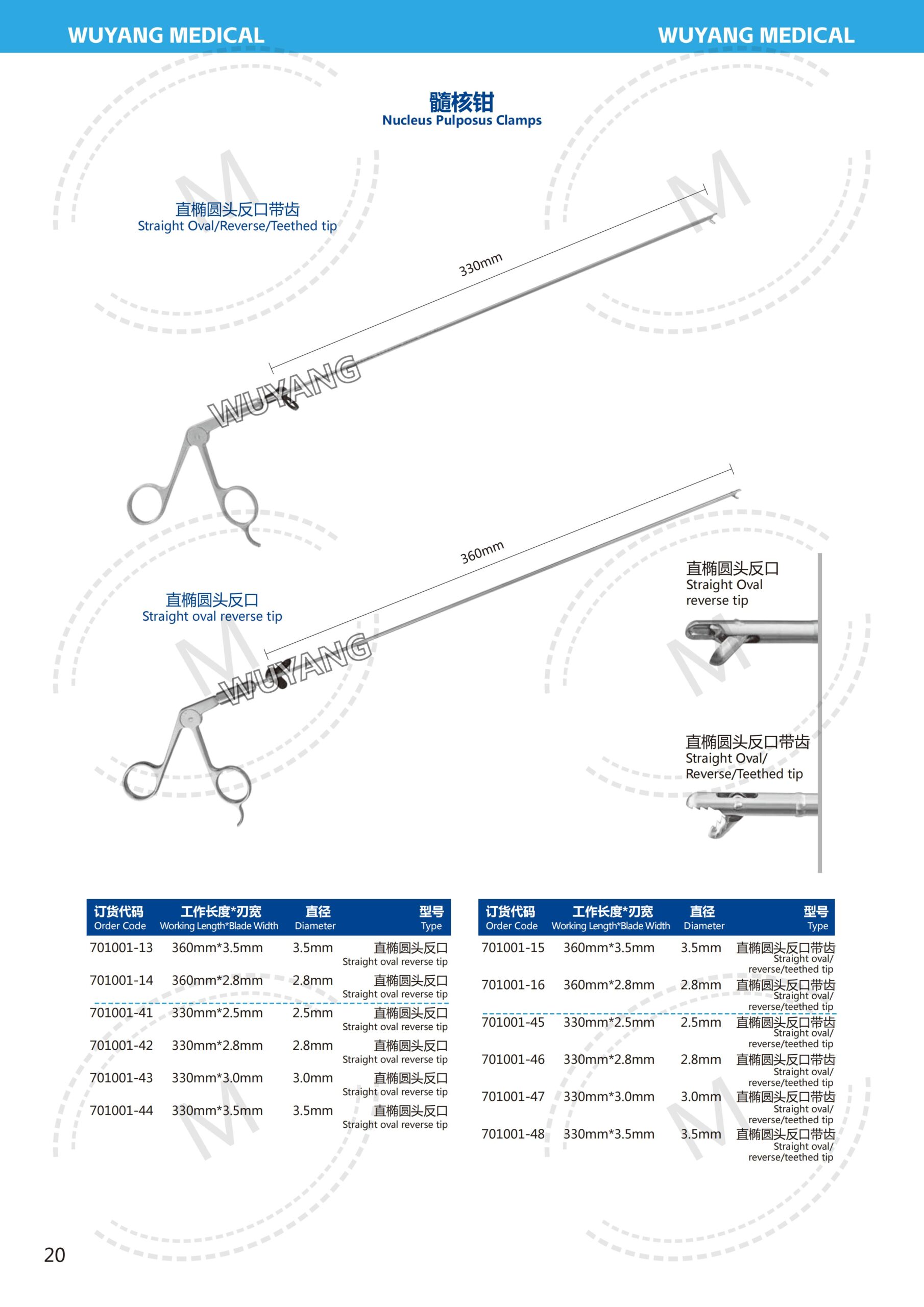 WUYANG MEDICAL WUYANG MEDICAL

髓核钳
Nucleus Pulposus Clamps

直椭圆头反口带齿
Straight Oval/Reverse/Teethed tip

330mm

WUYANG

360mm

直椭圆头反口
Straight oval reverse tip

WUYANG

直椭圆头反口
Straight Oval
reverse tip

直椭圆头反口带齿
Straight Oval/
Reverse/Teethed tip

| 订货代码 Order Code | 工作长度*刃宽 Working Length*Blade Width | 直径 Diameter | 型号 Type |
|---|---|---|---|
| 701001-13 | 360mm*3.5mm | 3.5mm | 直椭圆头反口 Straight oval reverse tip |
| 701001-14 | 360mm*2.8mm | 2.8mm | 直椭圆头反口 Straight oval reverse tip |
| 701001-41 | 330mm*2.5mm | 2.5mm | 直椭圆头反口 Straight oval reverse tip |
| 701001-42 | 330mm*2.8mm | 2.8mm | 直椭圆头反口 Straight oval reverse tip |
| 701001-43 | 330mm*3.0mm | 3.0mm | 直椭圆头反口 Straight oval reverse tip |
| 701001-44 | 330mm*3.5mm | 3.5mm | 直椭圆头反口 Straight oval reverse tip |

| 订货代码 Order Code | 工作长度*刃宽 Working Length*Blade Width | 直径 Diameter | 型号 Type |
|---|---|---|---|
| 701001-15 | 360mm*3.5mm | 3.5mm | 直椭圆头反口带齿 Straight oval/ reverse/teethed tip |
| 701001-16 | 360mm*2.8mm | 2.8mm | 直椭圆头反口带齿 Straight oval/ reverse/teethed tip |
| 701001-45 | 330mm*2.5mm | 2.5mm | 直椭圆头反口带齿 Straight oval/ reverse/teethed tip |
| 701001-46 | 330mm*2.8mm | 2.8mm | 直椭圆头反口带齿 Straight oval/ reverse/teethed tip |
| 701001-47 | 330mm*3.0mm | 3.0mm | 直椭圆头反口带齿 Straight oval/ reverse/teethed tip |
| 701001-48 | 330mm*3.5mm | 3.5mm | 直椭圆头反口带齿 Straight oval/ reverse/teethed tip |

20