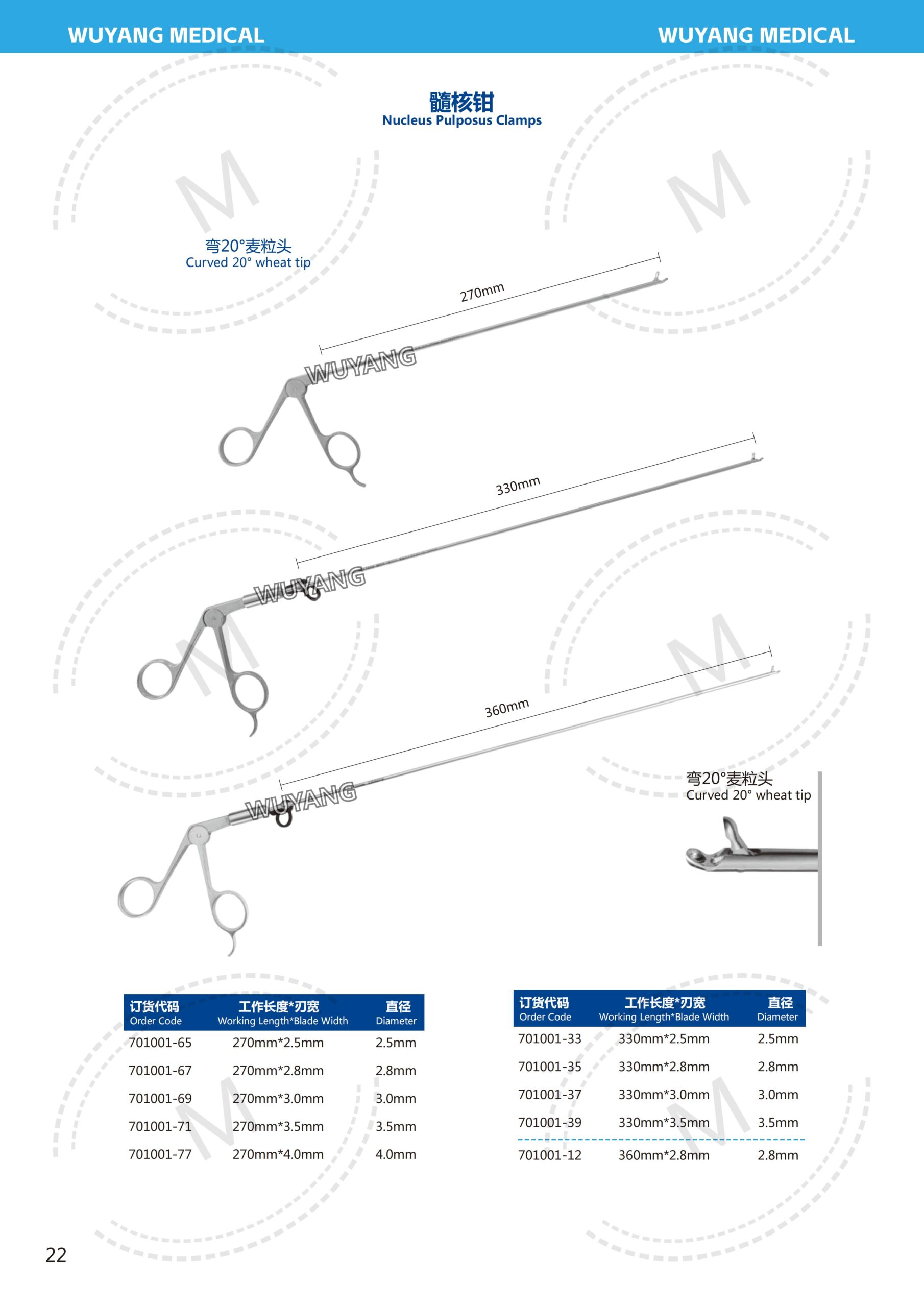 WUYANG MEDICAL WUYANG MEDICAL

髓核钳
Nucleus Pulposus Clamps

弯20°麦粒头
Curved 20° wheat tip

270mm

WUYANG

330mm

WUYANG

360mm

WUYANG

弯20°麦粒头
Curved 20° wheat tip

| 订货代码 Order Code | 工作长度*刃宽 Working Length*Blade Width | 直径 Diameter |
|---|---|---|
| 701001-65 | 270mm*2.5mm | 2.5mm |
| 701001-67 | 270mm*2.8mm | 2.8mm |
| 701001-69 | 270mm*3.0mm | 3.0mm |
| 701001-71 | 270mm*3.5mm | 3.5mm |
| 701001-77 | 270mm*4.0mm | 4.0mm |

| 订货代码 Order Code | 工作长度*刃宽 Working Length*Blade Width | 直径 Diameter |
|---|---|---|
| 701001-33 | 330mm*2.5mm | 2.5mm |
| 701001-35 | 330mm*2.8mm | 2.8mm |
| 701001-37 | 330mm*3.0mm | 3.0mm |
| 701001-39 | 330mm*3.5mm | 3.5mm |
| 701001-12 | 360mm*2.8mm | 2.8mm |

22