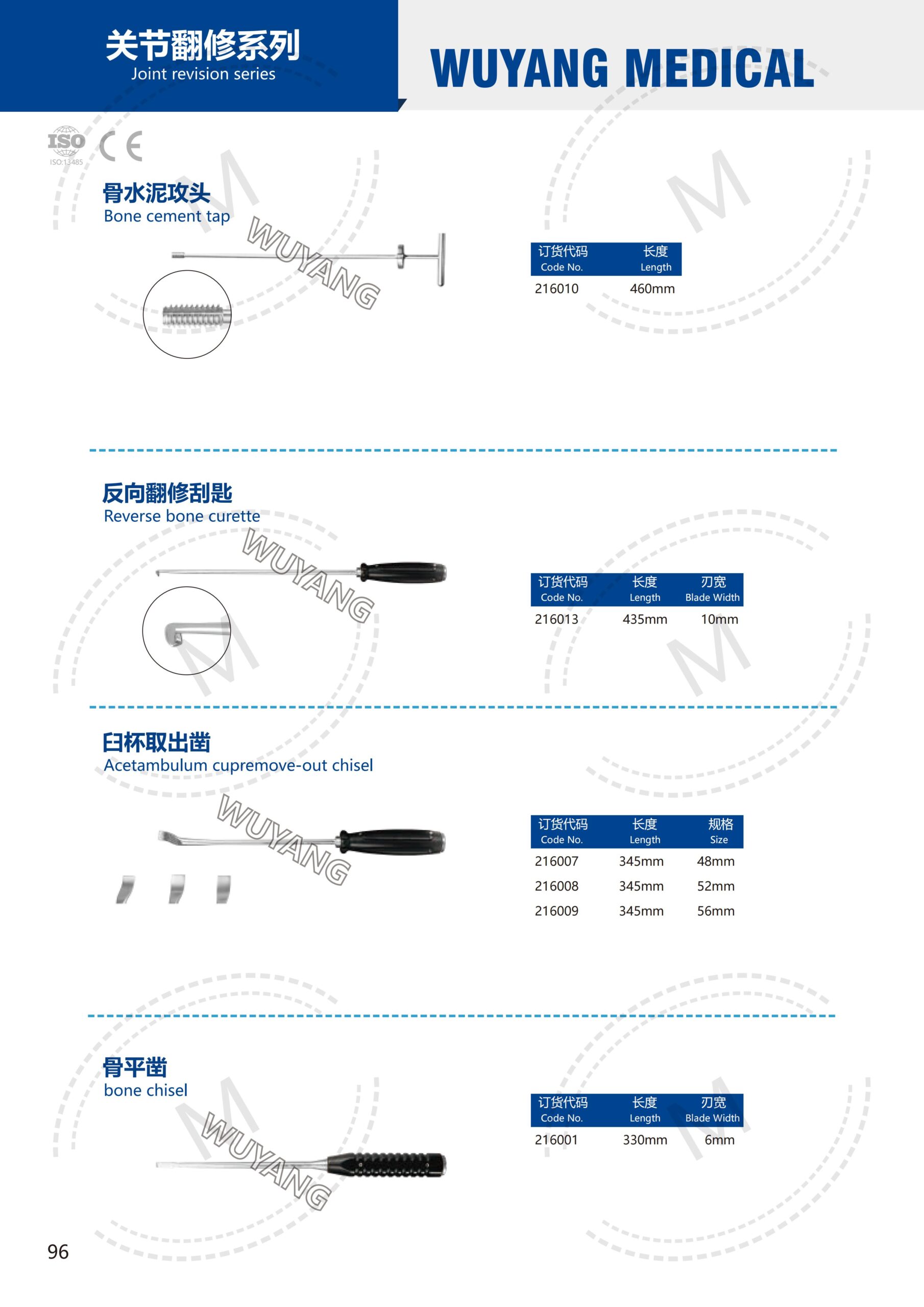 关节翻修系列
Joint revision series

WUYANG MEDICAL

ISO
ISO:13485
CE

骨水泥攻头
Bone cement tap

WUYANG

| 订货代码 Code No. | 长度 Length |
|---|---|
| 216010 | 460mm |

反向翻修刮匙
Reverse bone curette

WUYANG

| 订货代码 Code No. | 长度 Length | 刃宽 Blade Width |
|---|---|---|
| 216013 | 435mm | 10mm |

臼杯取出凿
Acetambulum cupremove-out chisel

WUYANG

| 订货代码 Code No. | 长度 Length | 规格 Size |
|---|---|---|
| 216007 | 345mm | 48mm |
| 216008 | 345mm | 52mm |
| 216009 | 345mm | 56mm |

骨平凿
bone chisel

WUYANG

| 订货代码 Code No. | 长度 Length | 刃宽 Blade Width |
|---|---|---|
| 216001 | 330mm | 6mm |

96